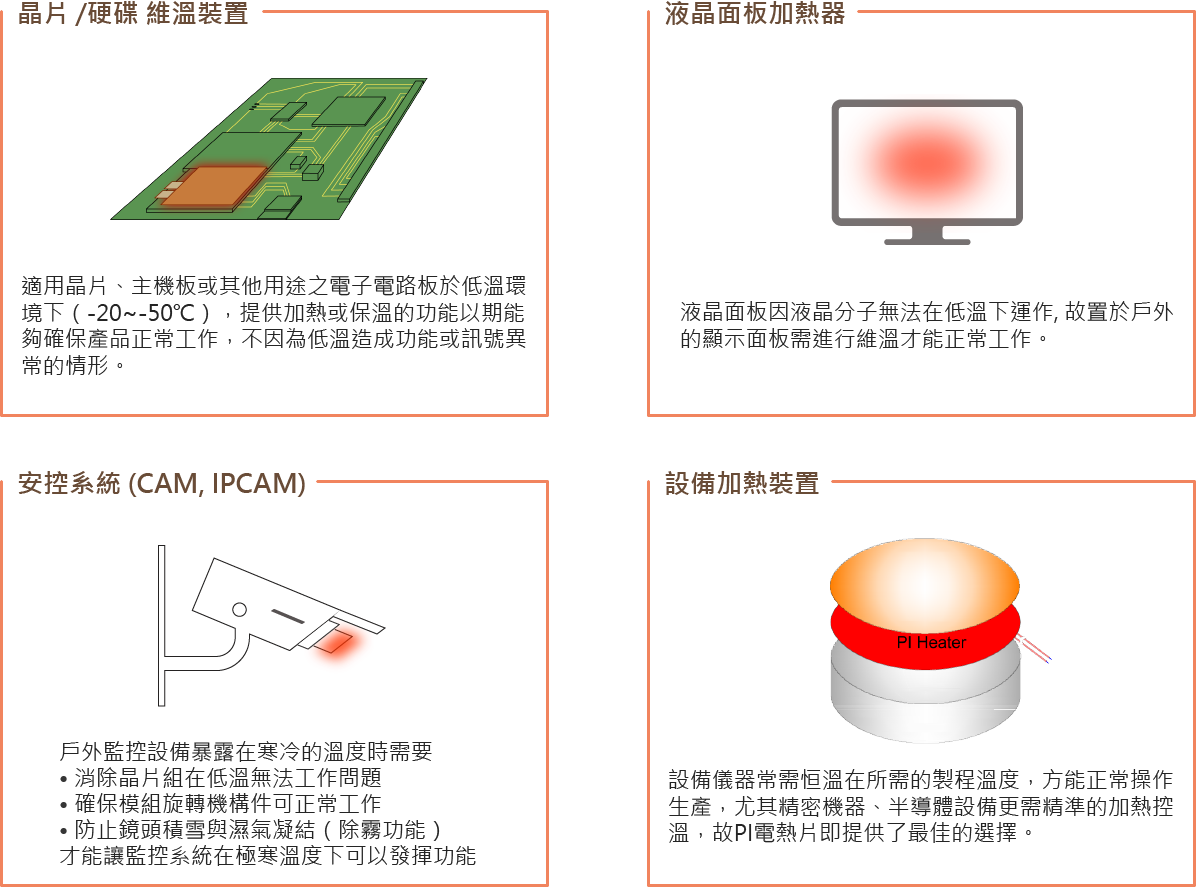 晶片 /硬碟 維溫裝置

適用晶片、主機板或其他用途之電子電路板於低溫環境下（-20~-50℃），提供加熱或保溫的功能以期能夠確保產品正常工作，不因為低溫造成功能或訊號異常的情形。

液晶面板加熱器

液晶面板因液晶分子無法在低溫下運作, 故置於戶外的顯示面板需進行維溫才能正常工作。

安控系統 (CAM, IPCAM)

戶外監控設備暴露在寒冷的溫度時需要
• 消除晶片組在低溫無法工作問題
• 確保模組旋轉機構件可正常工作
• 防止鏡頭積雪與濕氣凝結（除霧功能）
才能讓監控系統在極寒溫度下可以發揮功能

設備加熱裝置

PI Heater

設備儀器常需恒溫在所需的製程溫度，方能正常操作生產，尤其精密機器、半導體設備更需精準的加熱控溫，故PI電熱片即提供了最佳的選擇。